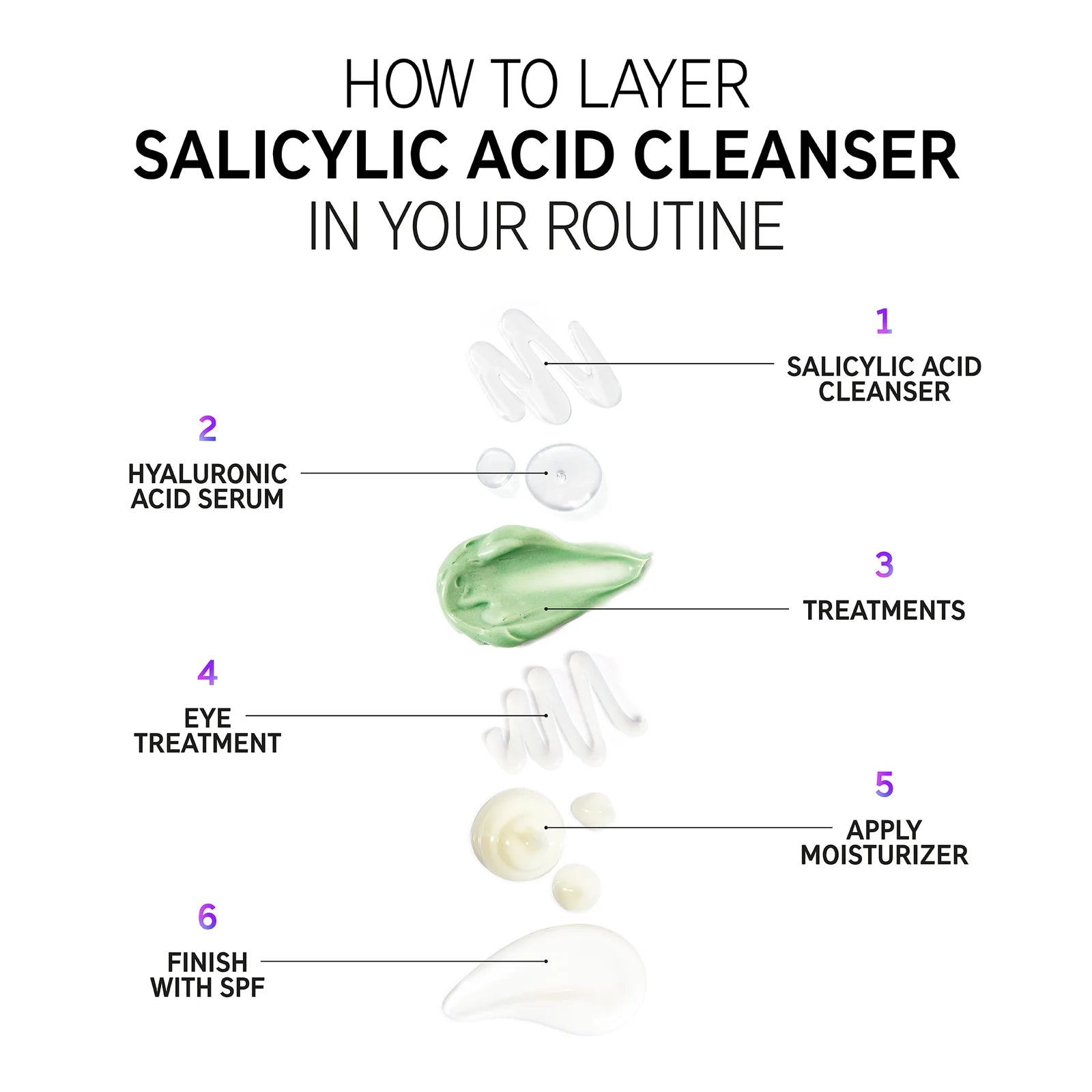 HOW TO LAYER
SALICYLIC ACID CLEANSER
IN YOUR ROUTINE

1
SALICYLIC ACID CLEANSER

2
HYALURONIC ACID SERUM

3
TREATMENTS

4
EYE TREATMENT

5
APPLY MOISTURIZER

6
FINISH WITH SPF