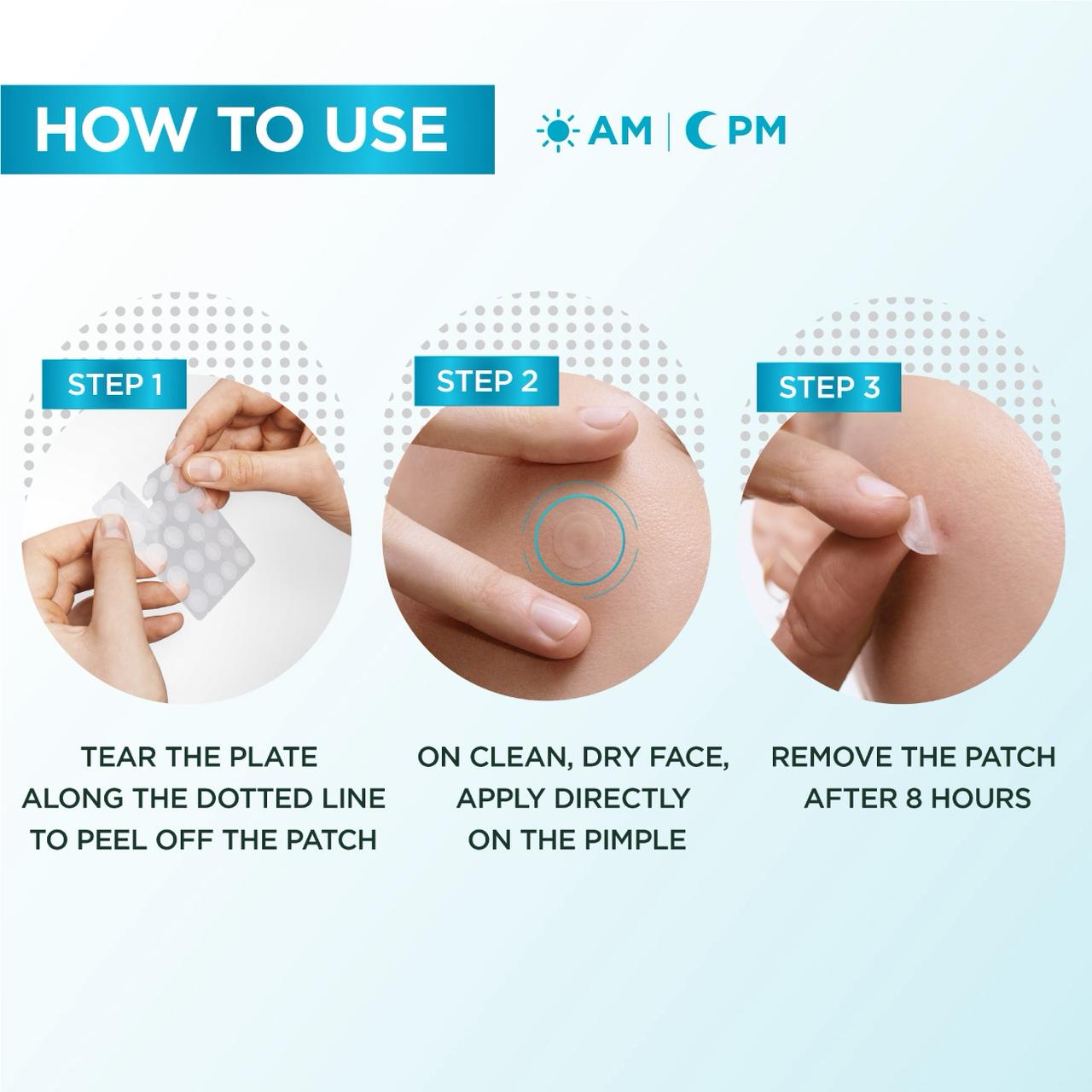 HOW TO USE

AM | PM

STEP 1

TEAR THE PLATE ALONG THE DOTTED LINE TO PEEL OFF THE PATCH

STEP 2

ON CLEAN, DRY FACE, APPLY DIRECTLY ON THE PIMPLE

STEP 3

REMOVE THE PATCH AFTER 8 HOURS