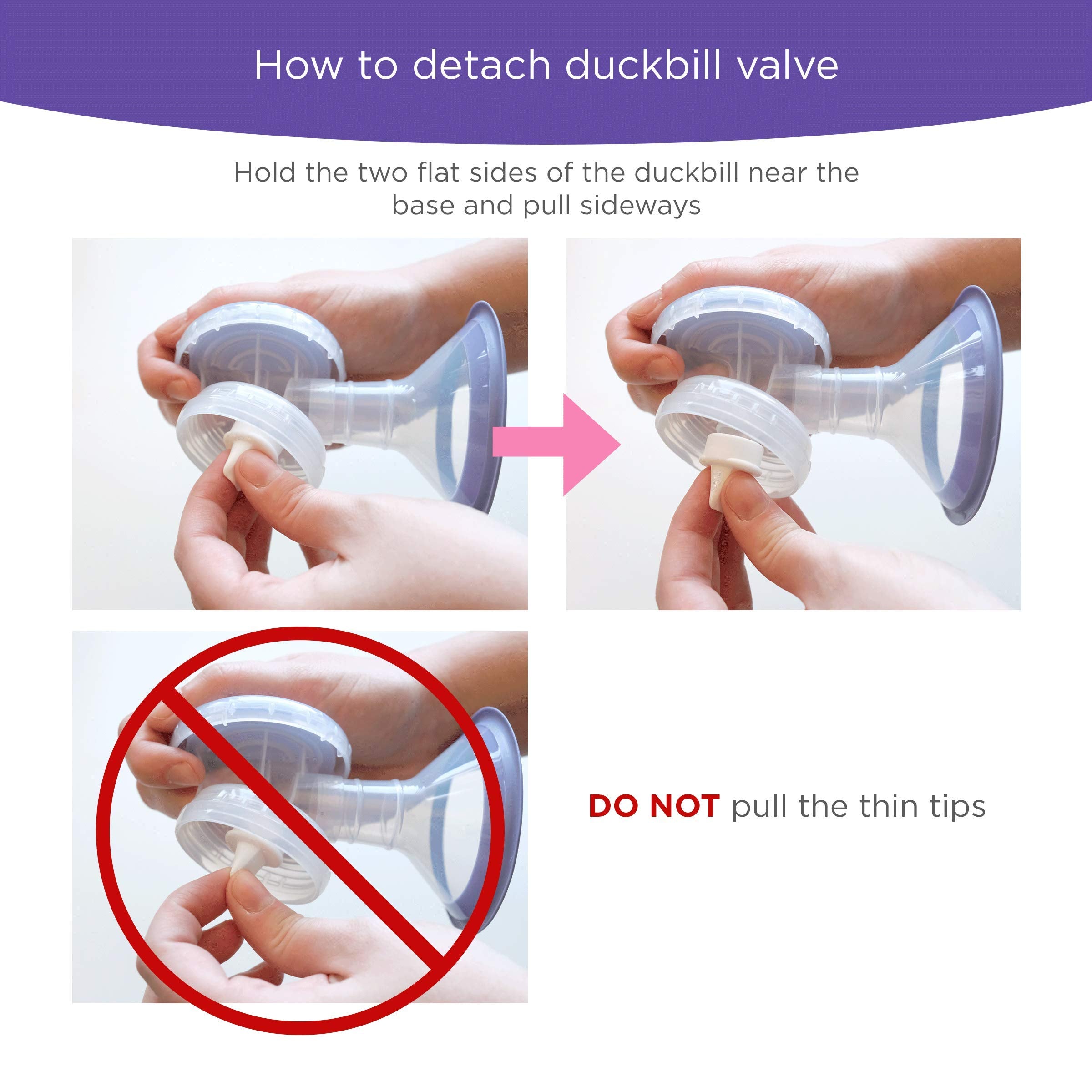 How to detach duckbill valve

Hold the two flat sides of the duckbill near the base and pull sideways

DO NOT pull the thin tips