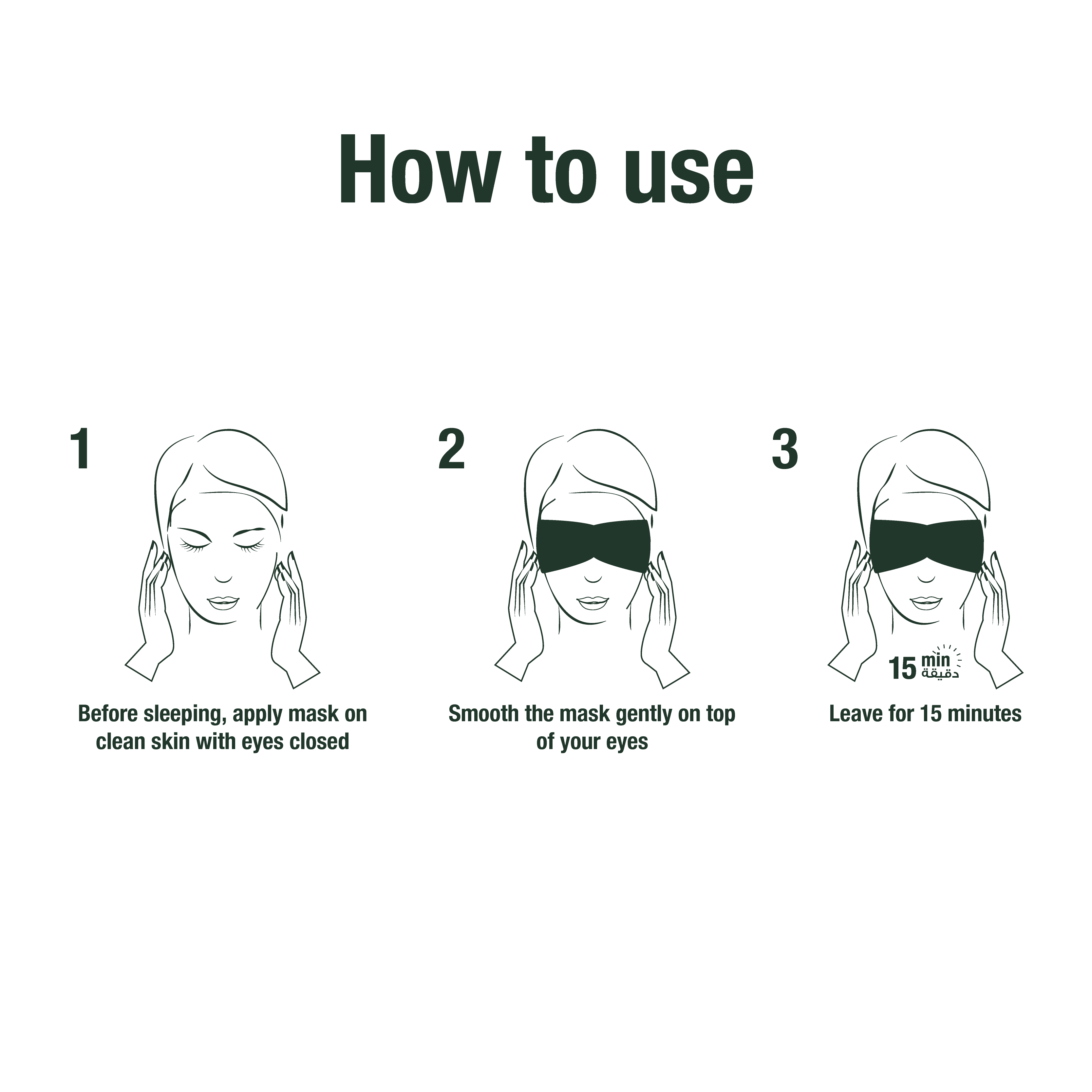 How to use

1

Before sleeping, apply mask on clean skin with eyes closed

2

Smooth the mask gently on top of your eyes

3

15 min دقيقة

Leave for 15 minutes